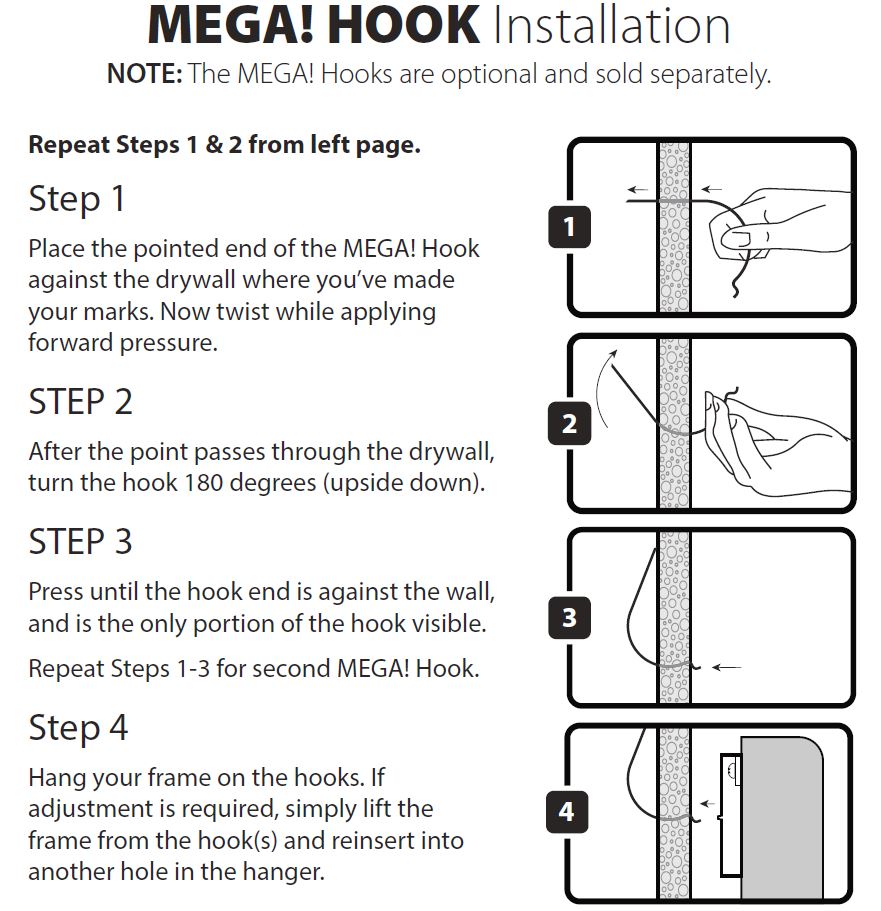 MEGA! HOOK Installation

NOTE: The MEGA! Hooks are optional and sold separately.

Repeat Steps 1 & 2 from left page.

Step 1

Place the pointed end of the MEGA! Hook against the drywall where you've made your marks. Now twist while applying forward pressure.

STEP 2

After the point passes through the drywall, turn the hook 180 degrees (upside down).

STEP 3

Press until the hook end is against the wall, and is the only portion of the hook visible.

Repeat Steps 1-3 for second MEGA! Hook.

Step 4

Hang your frame on the hooks. If adjustment is required, simply lift the frame from the hook(s) and reinsert into another hole in the hanger.

1

2

3

4